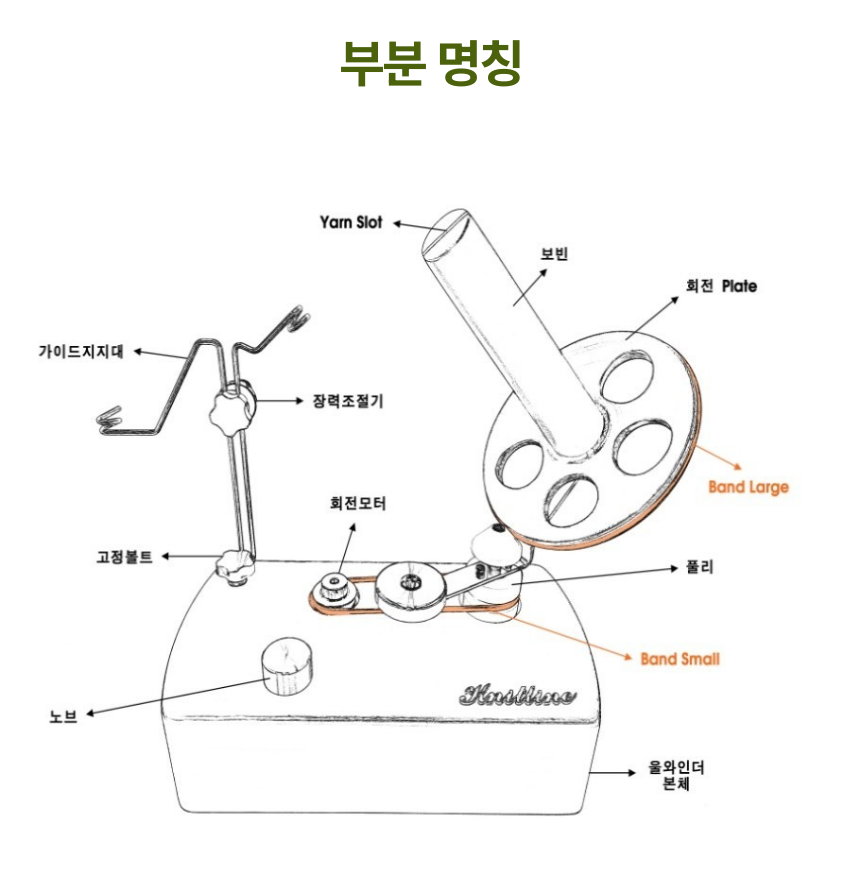 부분 명칭

Yarn Slot

보빈

회전 Plate

가이드지지대

장력조절기

Band Large

회전모터

고정볼트

풀리

Band Small

Knitline

노브

울와인더 본체